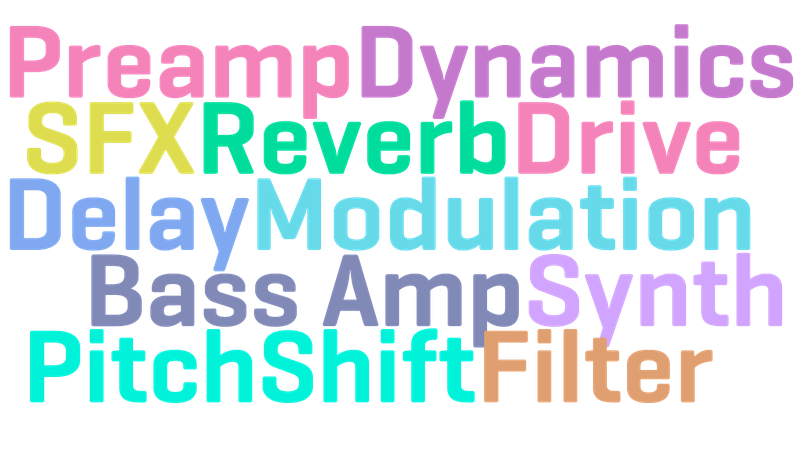 Preamp Dynamics
SFX Reverb Drive
Delay Modulation
Bass Amp Synth
PitchShift Filter